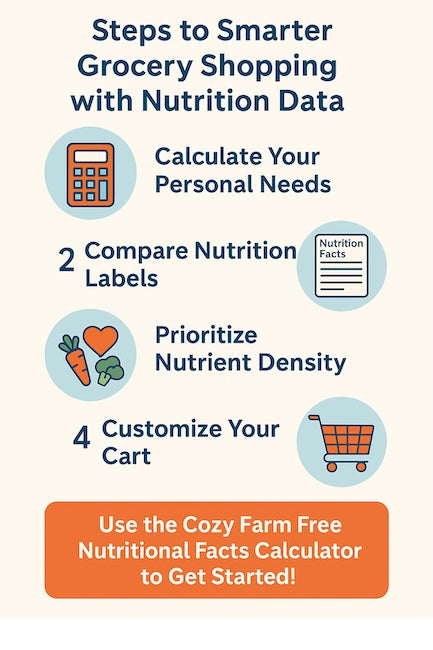 Steps to Smarter Grocery Shopping with Nutrition Data

Calculate Your Personal Needs

2 Compare Nutrition Labels

Nutrition Facts

Prioritize Nutrient Density

4 Customize Your Cart

Use the Cozy Farm Free Nutritional Facts Calculator to Get Started!