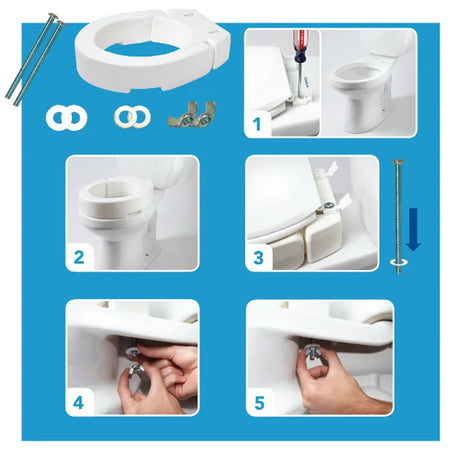 1

2

3

4

5