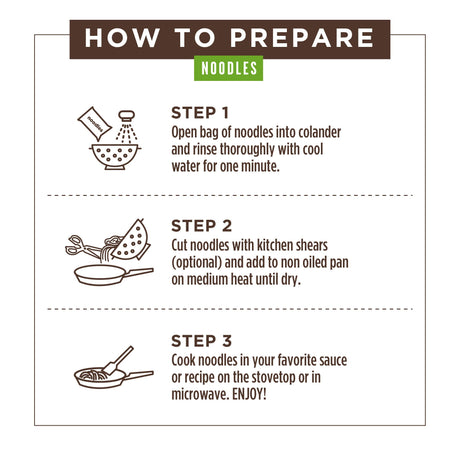 HOW TO PREPARE

NOODLES

noodles

STEP 1
Open bag of noodles into colander and rinse thoroughly with cool water for one minute.

STEP 2
Cut noodles with kitchen shears (optional) and add to non oiled pan on medium heat until dry.

STEP 3
Cook noodles in your favorite sauce or recipe on the stovetop or in microwave. ENJOY!