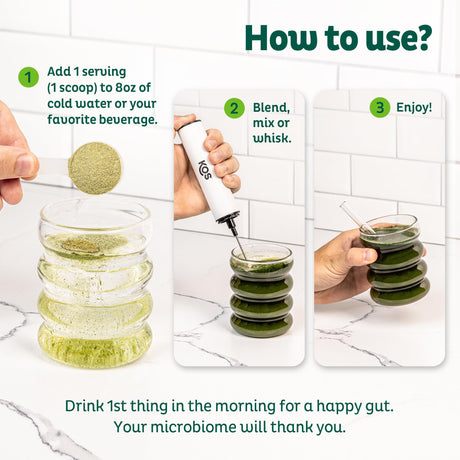 How to use?

1 Add 1 serving (1 scoop) to 8oz of cold water or your favorite beverage.

2 Blend, mix or whisk.

KOS

3 Enjoy!

Drink 1st thing in the morning for a happy gut. Your microbiome will thank you.