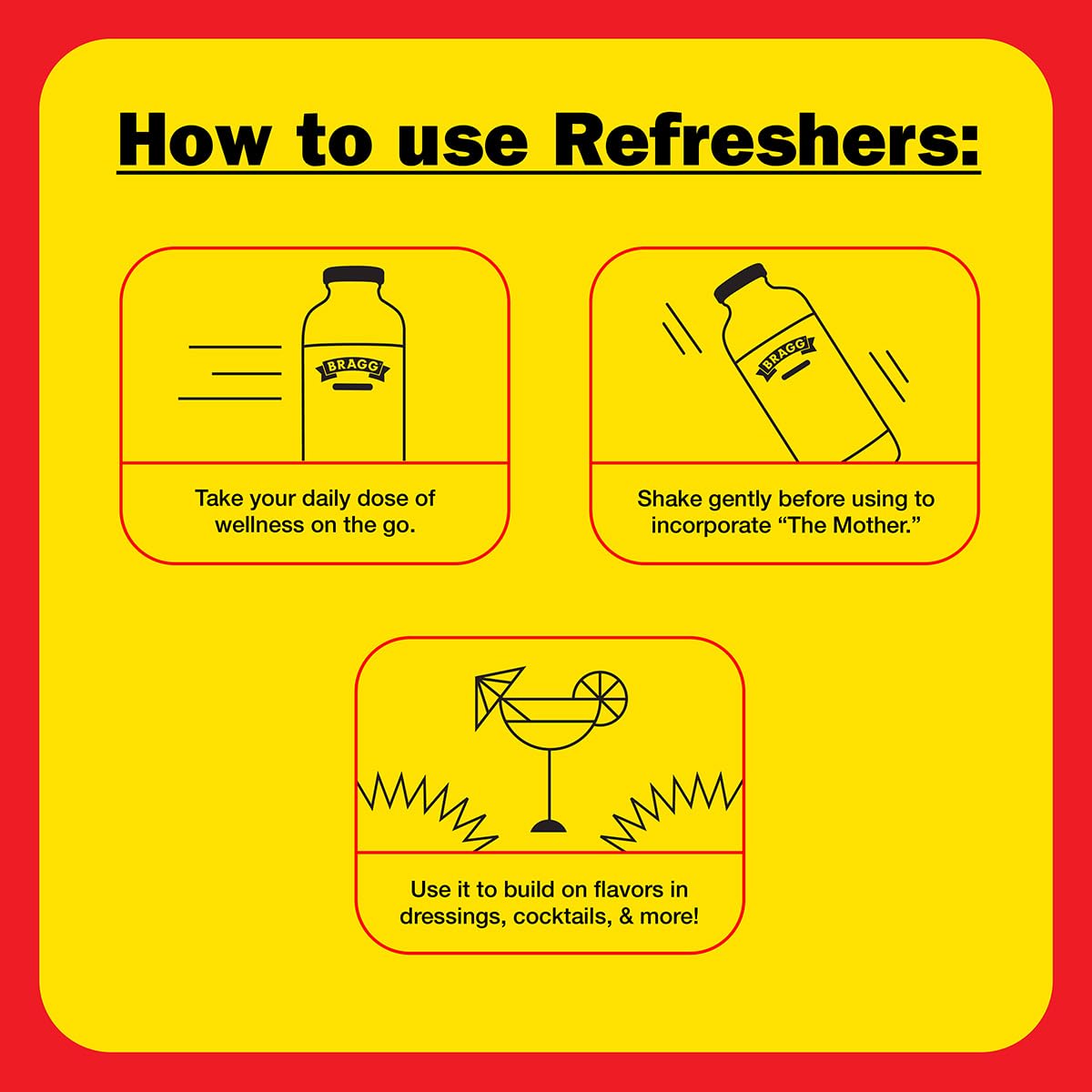 How to use Refreshers:

BRAGG

Take your daily dose of wellness on the go.

BRAGG

Shake gently before using to incorporate “The Mother.”

Use it to build on flavors in dressings, cocktails, & more!